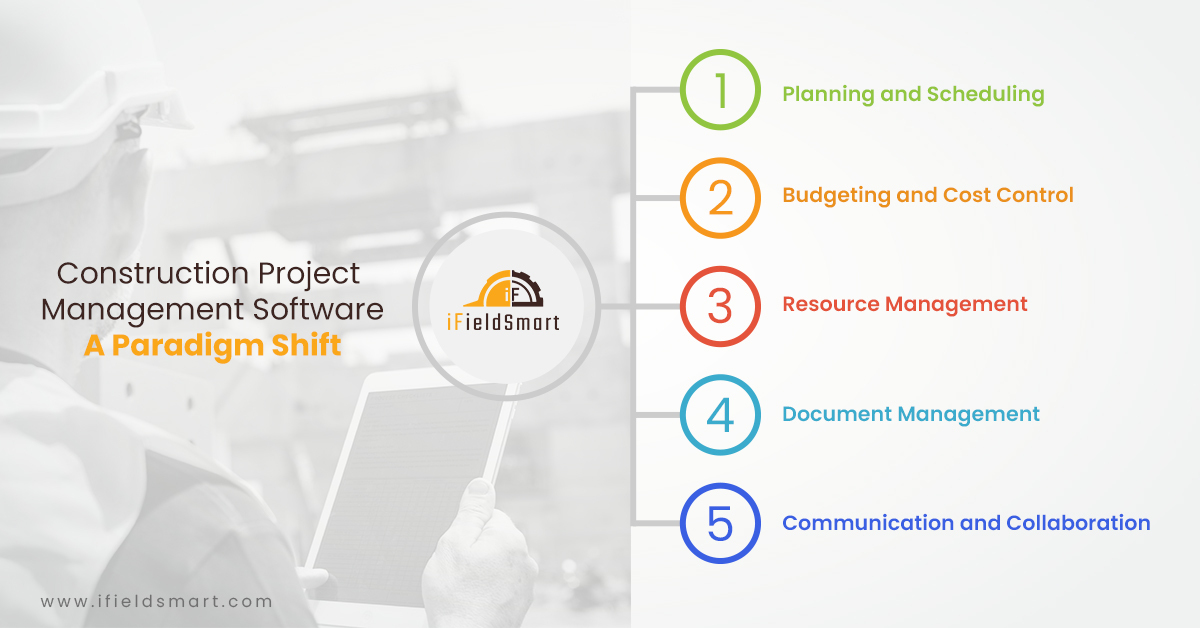 Construction Project Management Software
A Paradigm Shift

iF
iFieldSmart

1 Planning and Scheduling

2 Budgeting and Cost Control

3 Resource Management

4 Document Management

5 Communication and Collaboration

www.ifieldsmart.com