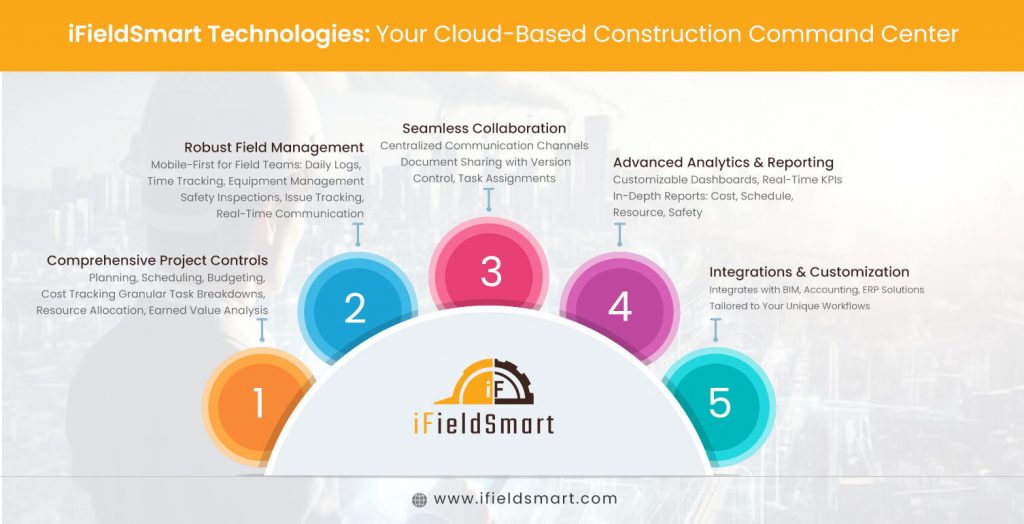 iFieldSmart Technologies: Your Cloud-Based Construction Command Center

Comprehensive Project Controls
Planning, Scheduling, Budgeting, Cost Tracking Granular Task Breakdowns, Resource Allocation, Earned Value Analysis

1

Robust Field Management
Mobile-First for Field Teams: Daily Logs, Time Tracking, Equipment Management Safety Inspections, Issue Tracking, Real-Time Communication

2

Seamless Collaboration
Centralized Communication Channels Document Sharing with Version Control, Task Assignments

3

Advanced Analytics & Reporting
Customizable Dashboards, Real-Time KPIs In-Depth Reports: Cost, Schedule, Resource, Safety

4

Integrations & Customization
Integrates with BIM, Accounting, ERP Solutions Tailored to Your Unique Workflows

5

iF
iFieldSmart

www.ifieldsmart.com