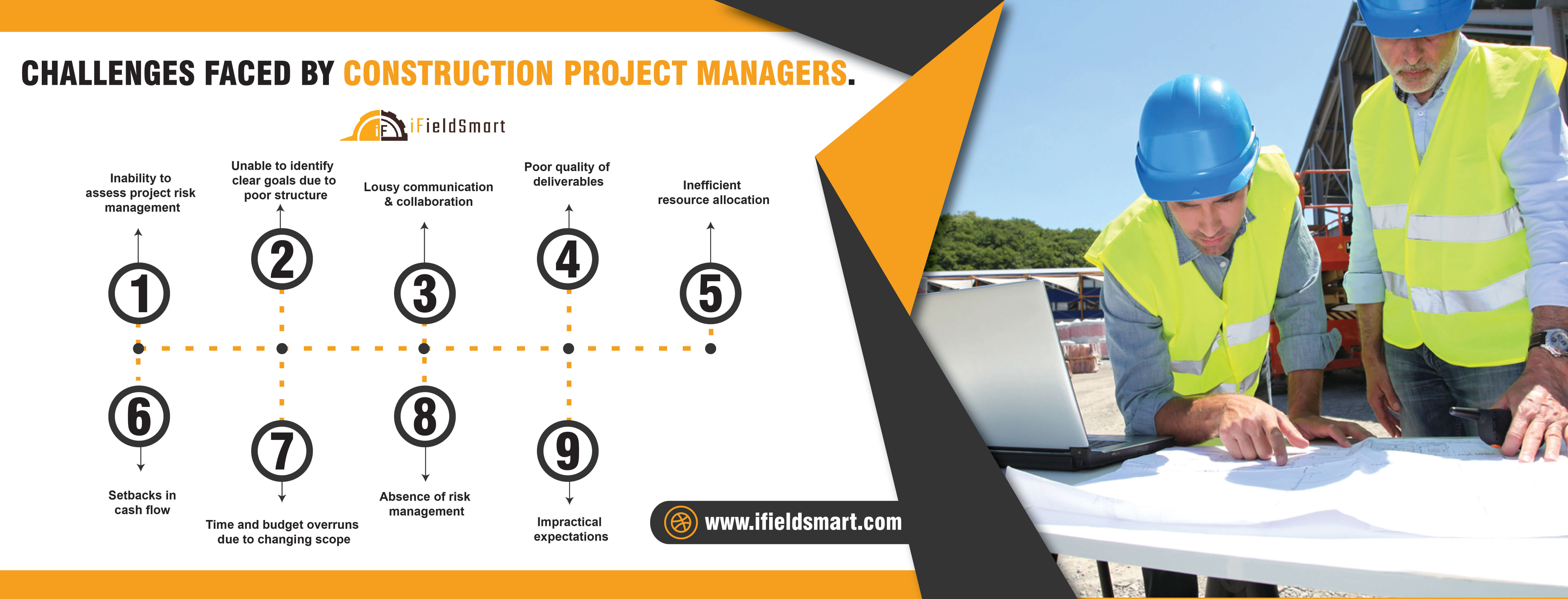 CHALLENGES FACED BY CONSTRUCTION PROJECT MANAGERS.

iF iFieldSmart

Inability to assess project risk management

1

Unable to identify clear goals due to poor structure

2

Lousy communication & collaboration

3

Poor quality of deliverables

4

Inefficient resource allocation

5

6

Setbacks in cash flow

7

Time and budget overruns due to changing scope

8

Absence of risk management

9

Impractical expectations

www.ifieldsmart.com